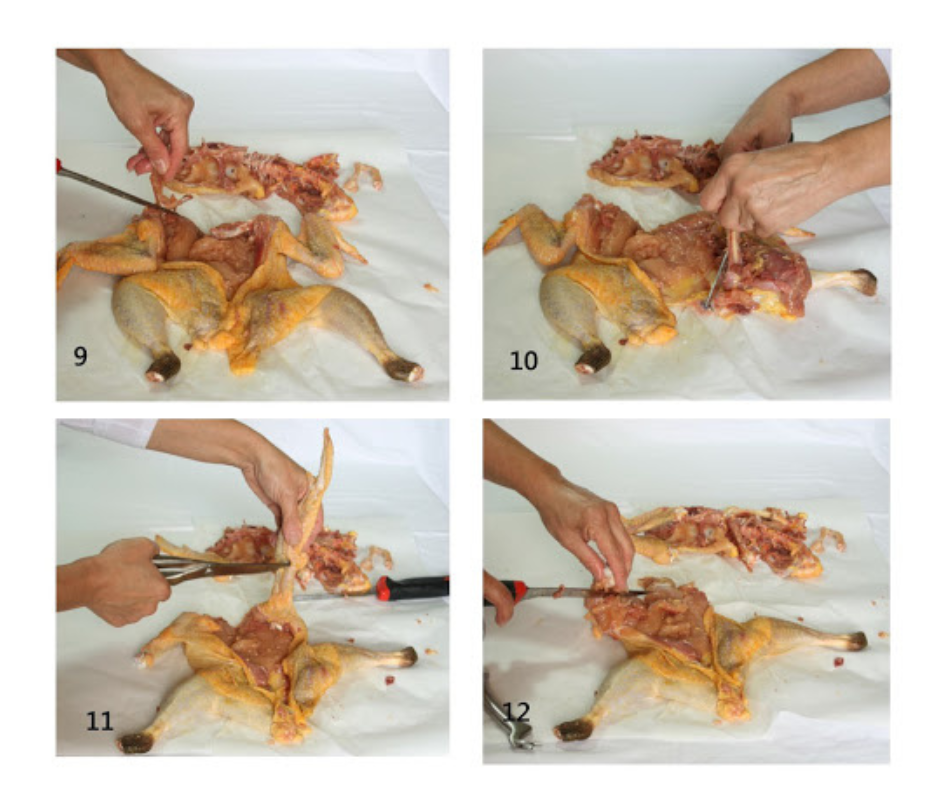 9

10

11

12